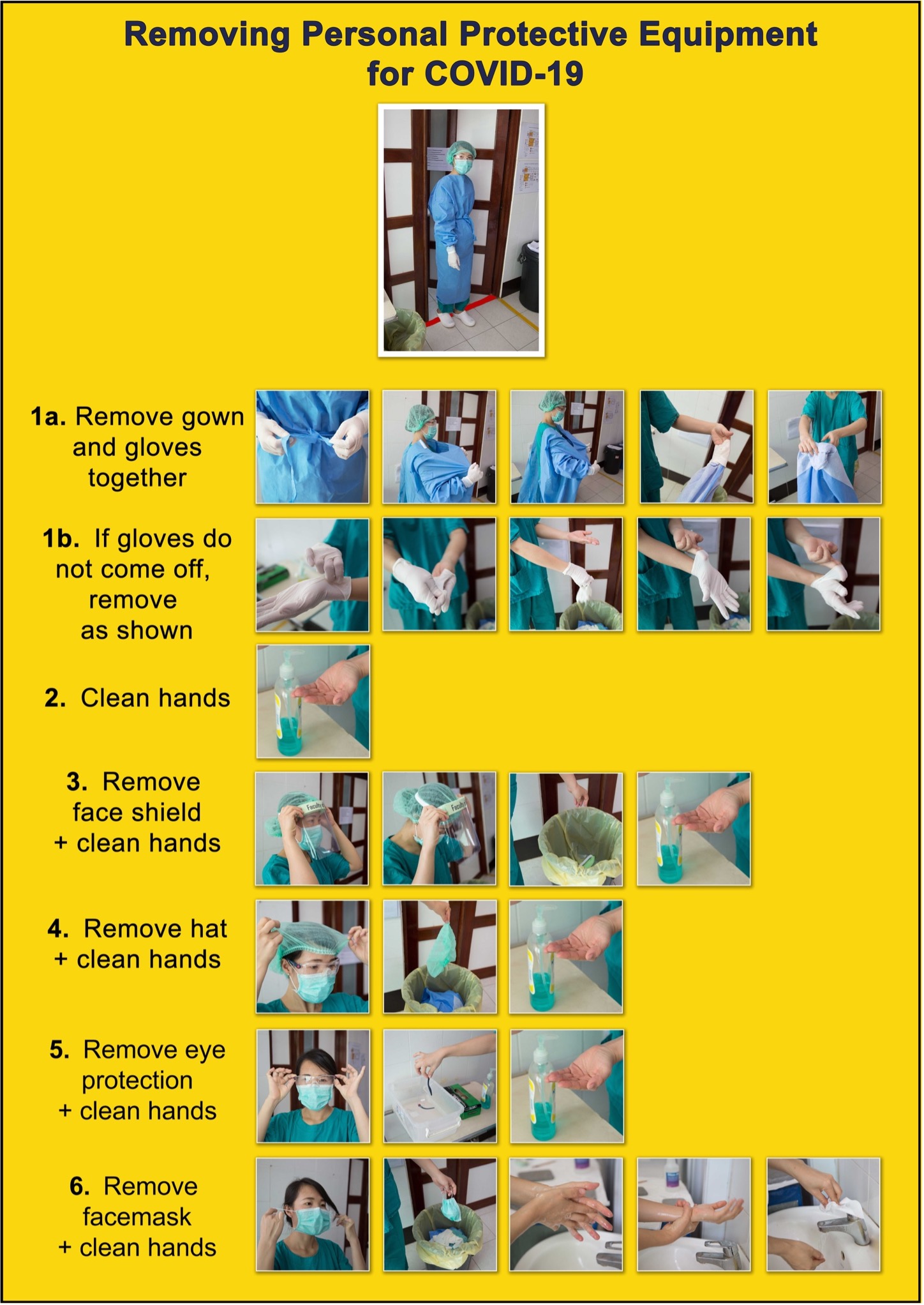 Removing Personal Protective Equipment for COVID-19

1a. Remove gown and gloves together

1b. If gloves do not come off, remove as shown

2. Clean hands

3. Remove face shield + clean hands

4. Remove hat + clean hands

5. Remove eye protection + clean hands

6. Remove facemask + clean hands